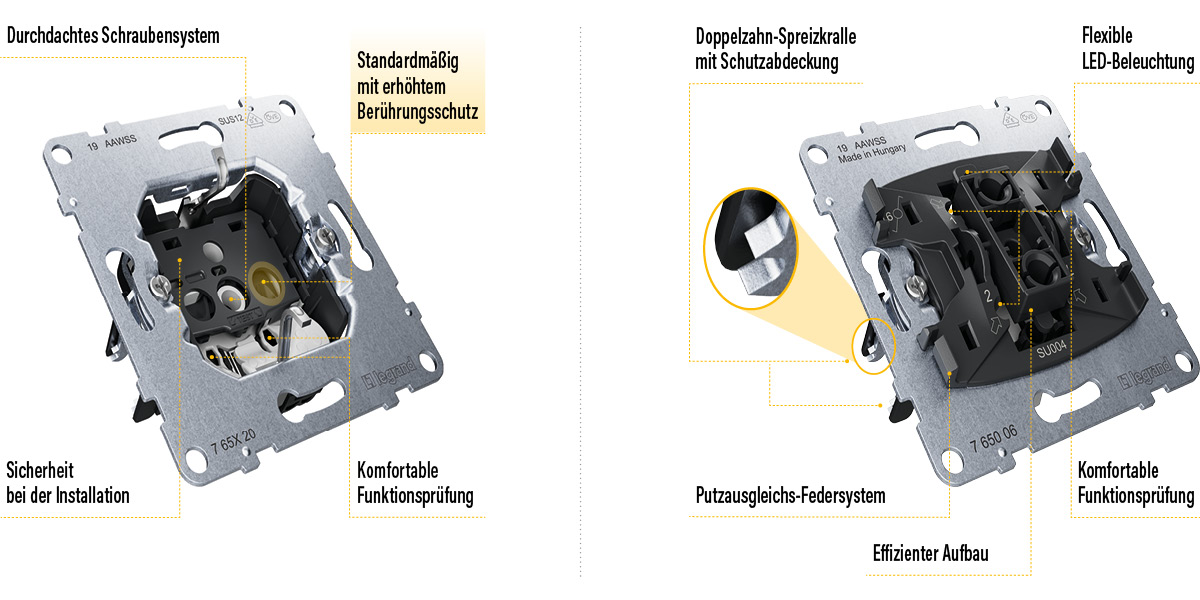 Durchdachtes Schraubensystem

Standardmäßig mit erhöhtem Berührungsschutz

19 AAWSS

SUS12

7 65X 20

legrand

Sicherheit bei der Installation

Komfortable Funktionsprüfung

Doppelzahn-Spreizkralle mit Schutzabdeckung

Flexible LED-Beleuchtung

19 AAWSS
Made in Hungary

6

2

SU004

7 650 06

legrand

Putzausgleichs-Federsystem

Komfortable Funktionsprüfung

Effizienter Aufbau